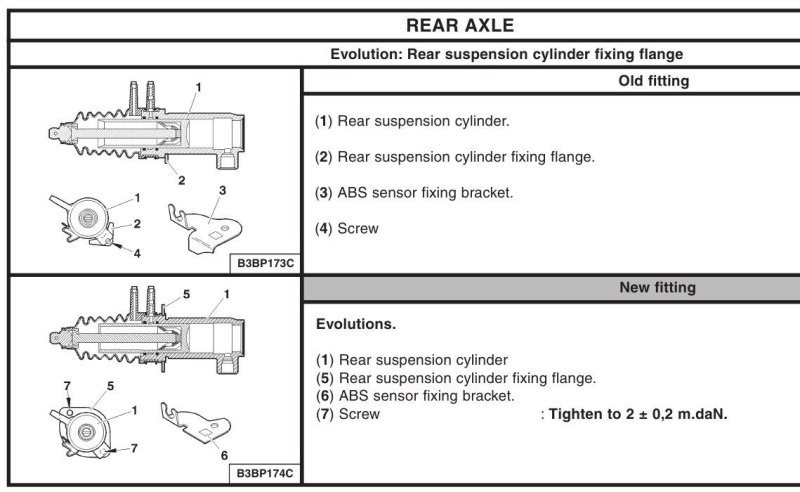 REAR AXLE

Evolution: Rear suspension cylinder fixing flange

1

2

1

2

4

3

B3BP173C

Old fitting

(1) Rear suspension cylinder.

(2) Rear suspension cylinder fixing flange.

(3) ABS sensor fixing bracket.

(4) Screw

5

1

7

5

1

7

6

B3BP174C

New fitting

Evolutions.

(1) Rear suspension cylinder
(5) Rear suspension cylinder fixing flange.
(6) ABS sensor fixing bracket.
(7) Screw : Tighten to 2 ± 0,2 m.daN.