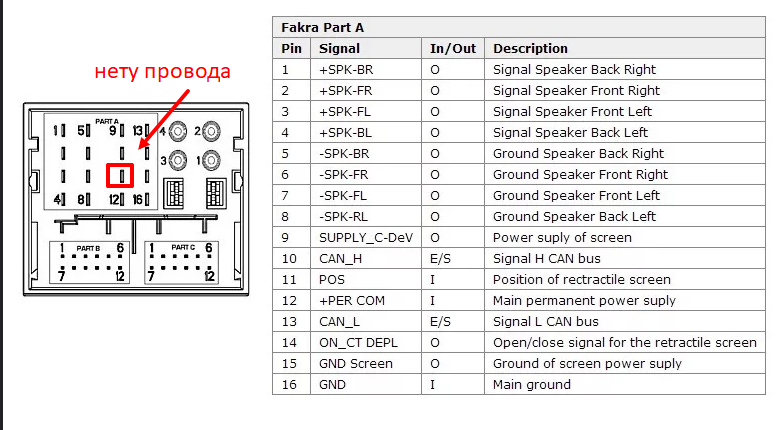 нету провода

PART A
1 5 9 13
4 8 12 16
4 2
3 1

PART B
1 6
7 12

PART C
1 6
7 12

Fakra Part A

| Pin | Signal | In/Out | Description |
|---|---|---|---|
| 1 | +SPK-BR | O | Signal Speaker Back Right |
| 2 | +SPK-FR | O | Signal Speaker Front Right |
| 3 | +SPK-FL | O | Signal Speaker Front Left |
| 4 | +SPK-BL | O | Signal Speaker Back Left |
| 5 | -SPK-BR | O | Ground Speaker Back Right |
| 6 | -SPK-FR | O | Ground Speaker Front Right |
| 7 | -SPK-FL | O | Ground Speaker Front Left |
| 8 | -SPK-RL | O | Ground Speaker Back Left |
| 9 | SUPPLY_C-DeV | O | Power suply of screen |
| 10 | CAN_H | E/S | Signal H CAN bus |
| 11 | POS | I | Position of rectractile screen |
| 12 | +PER COM | I | Main permanent power suply |
| 13 | CAN_L | E/S | Signal L CAN bus |
| 14 | ON_CT DEPL | O | Open/close signal for the retractile screen |
| 15 | GND Screen | O | Ground of screen power suply |
| 16 | GND | I | Main ground |