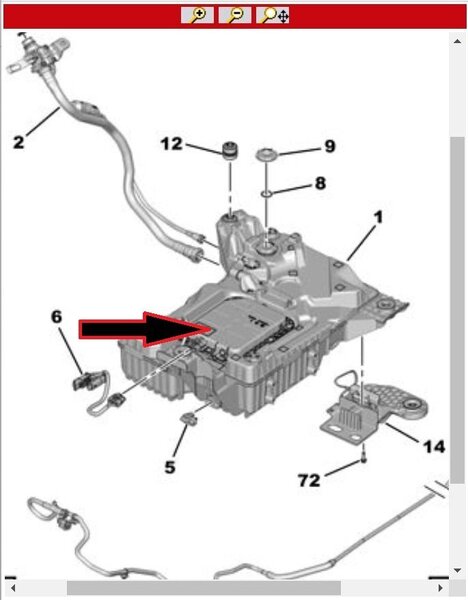 2

12

9

8

1

6

5

14

72