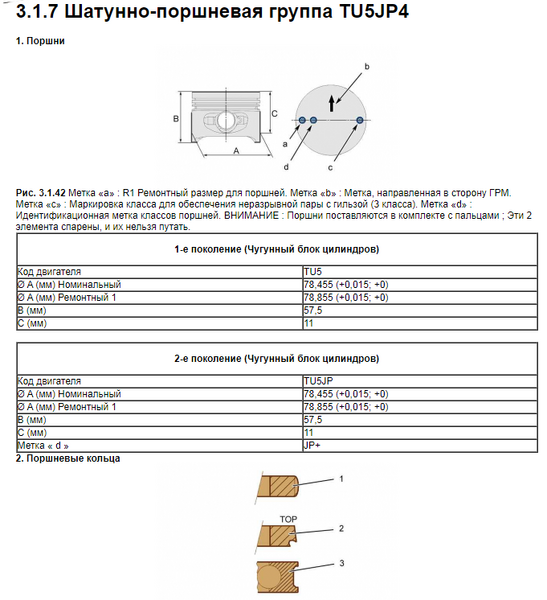 3.1.7 Шатунно-поршневая группа TU5JP4

1. Поршни

B

C

A

b

a

d

c

Рис. 3.1.42 Метка «a» : R1 Ремонтный размер для поршней. Метка «b» : Метка, направленная в сторону ГРМ. Метка «c» : Маркировка класса для обеспечения неразрывной пары с гильзой (3 класса). Метка «d» : Идентификационная метка классов поршней. ВНИМАНИЕ : Поршни поставляются в комплекте с пальцами ; Эти 2 элемента спарены, и их нельзя путать.

| 1-е поколение (Чугунный блок цилиндров) | |
|---|---|
| Код двигателя | TU5 |
| Ø A (мм) Номинальный | 78,455 (+0,015; +0) |
| Ø A (мм) Ремонтный 1 | 78,855 (+0,015; +0) |
| B (мм) | 57,5 |
| C (мм) | 11 |

| 2-е поколение (Чугунный блок цилиндров) | |
|---|---|
| Код двигателя | TU5JP |
| Ø A (мм) Номинальный | 78,455 (+0,015; +0) |
| Ø A (мм) Ремонтный 1 | 78,855 (+0,015; +0) |
| B (мм) | 57,5 |
| C (мм) | 11 |
| Метка « d » | JP+ |

2. Поршневые кольца

1

TOP

2

3