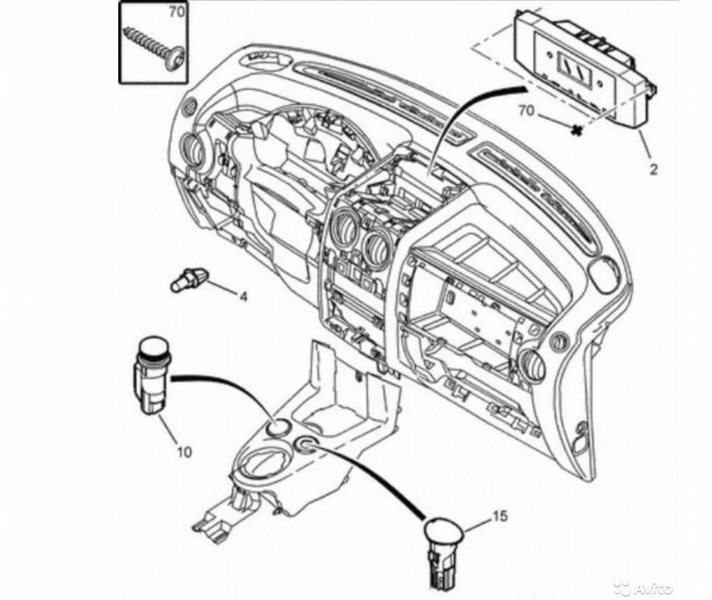 70

70

2

4

10

15

Avito