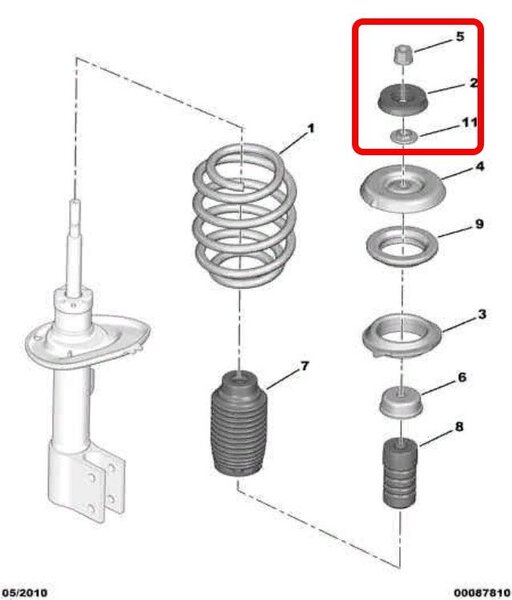 5
2
11
1
4
9
3
7
6
8
05/2010
00087810