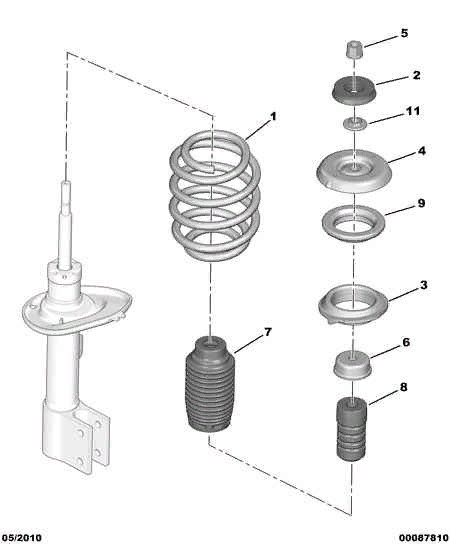 5
2
11
1
4
9
3
7
6
8
05/2010
00087810