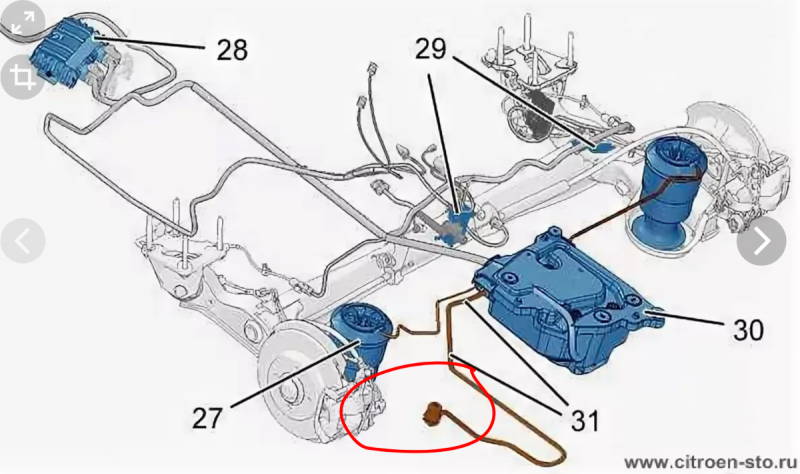 28
29
30
27
31
www.citroen-sto.ru