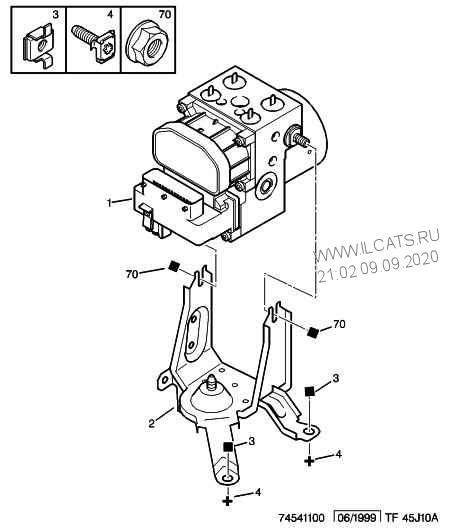 3
4
70

1

WWW.ILCATS.RU
21:02 09.09.2020

70
70
3
2
3
4
4

74541100 06/1999 TF 45J10A