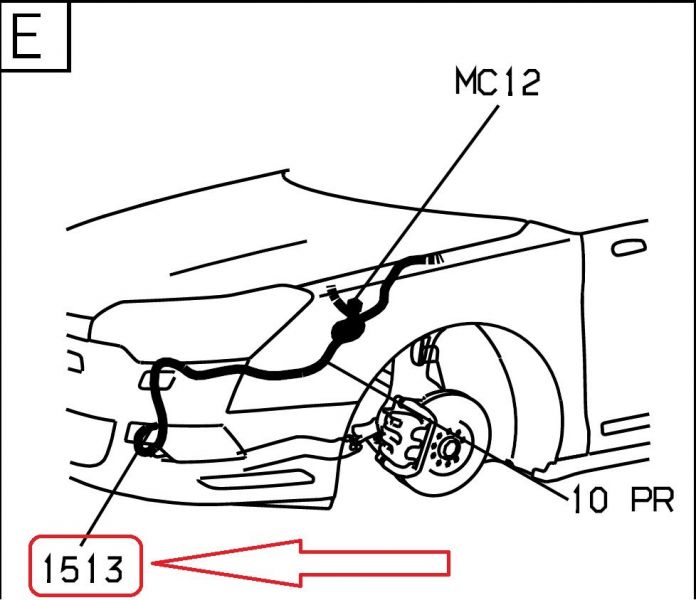 E

MC12

10 PR

1513