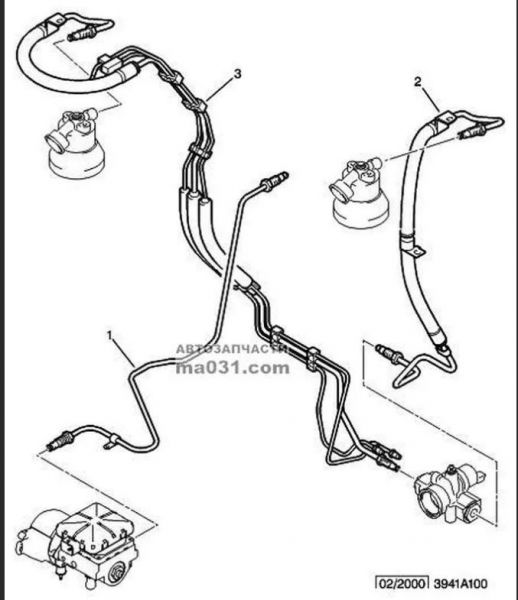 3

2

1

АВТОЗАПЧАСТИ
ma031.com

02/2000 3941A100