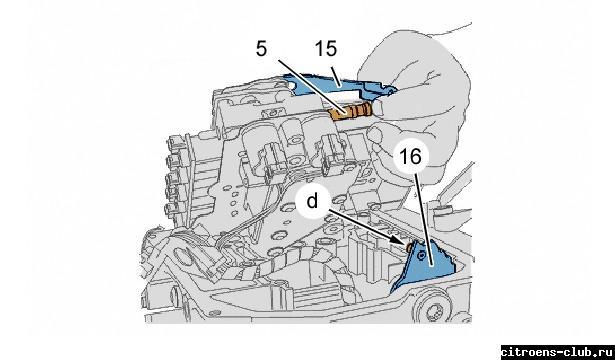 5
15
16
d
citroens-club.ru