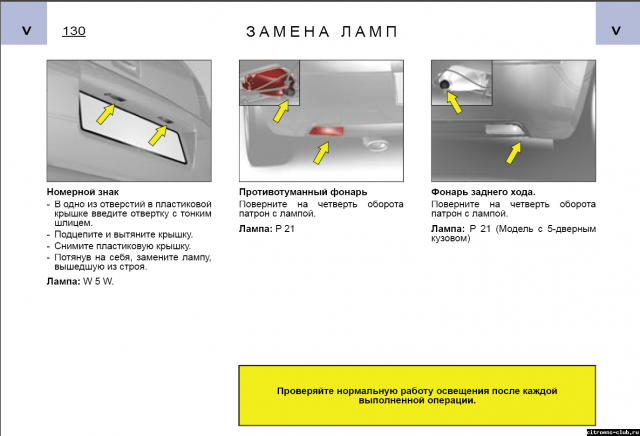 V

130

ЗАМЕНА ЛАМП

V

Номерной знак
- В одно из отверстий в пластиковой крышке введите отвертку с тонким шлицем.
- Подцепите и вытяните крышку.
- Снимите пластиковую крышку.
- Потянув на себя, замените лампу, вышедшую из строя.

Лампа: W 5 W.

Противотуманный фонарь
Поверните на четверть оборота патрон с лампой.

Лампа: P 21

Фонарь заднего хода.
Поверните на четверть оборота патрон с лампой.

Лампа: P 21 (Модель с 5-дверным кузовом)

Проверяйте нормальную работу освещения после каждой выполненной операции.

citroens-club.ru