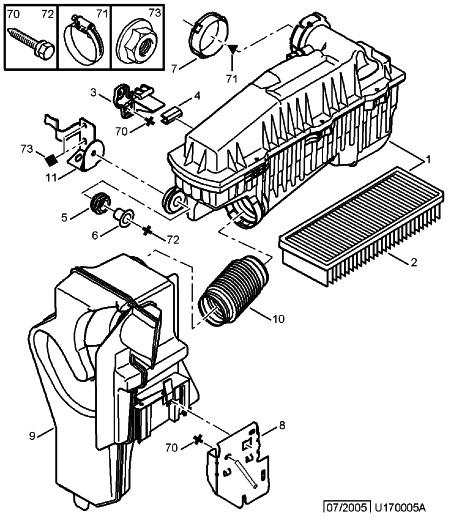 70 72 71 73

7 71

3 4

70

73

11

1

5

6 72

2

10

9

8

70

07/2005 U170005A