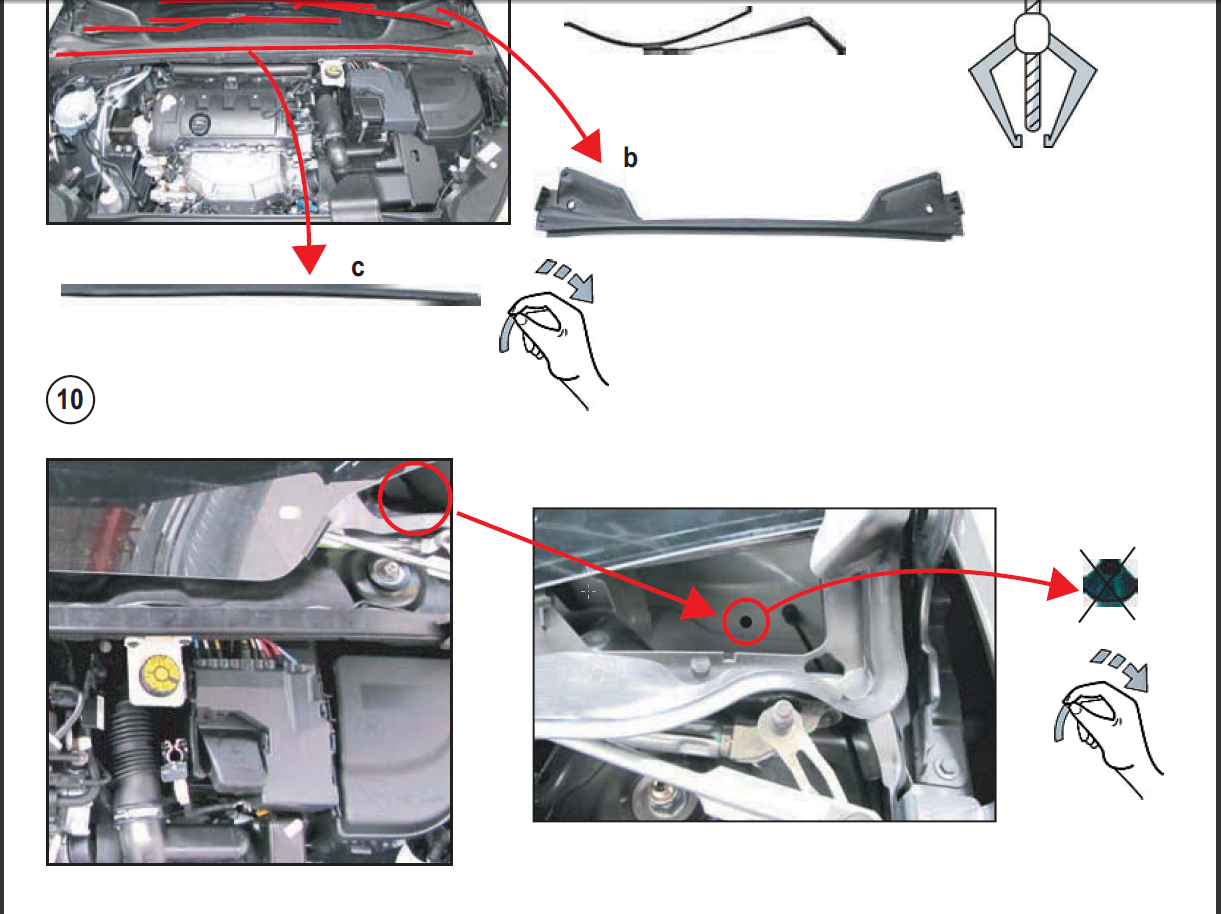 b

c

10